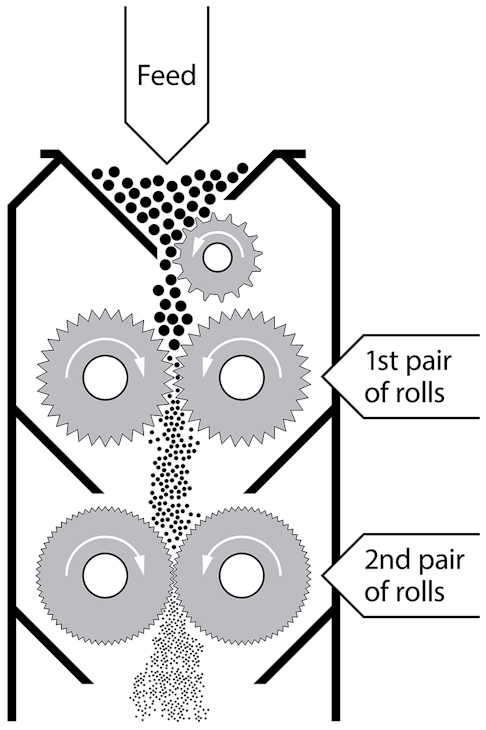 Feed

1st pair of rolls

2nd pair of rolls