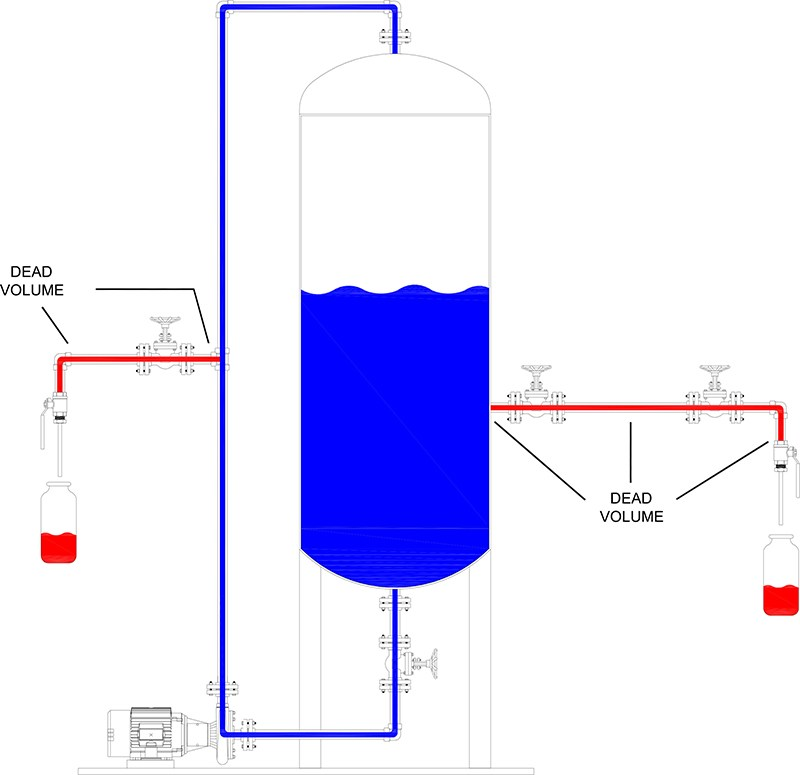 DEAD VOLUME

DEAD VOLUME