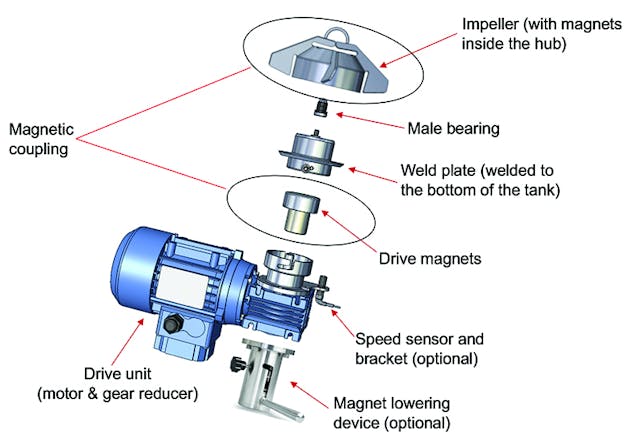 Impeller (with magnets inside the hub)

Magnetic coupling

Male bearing

Weld plate (welded to the bottom of the tank)

Drive magnets

Speed sensor and bracket (optional)

Drive unit (motor & gear reducer)

Magnet lowering device (optional)