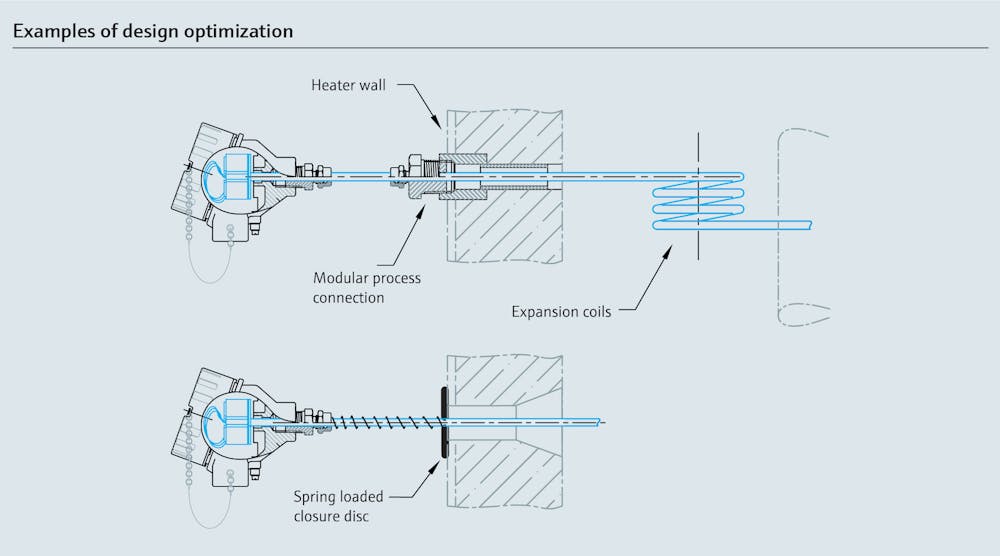 Examples of design optimization

Heater wall

Modular process connection

Expansion coils

Spring loaded closure disc