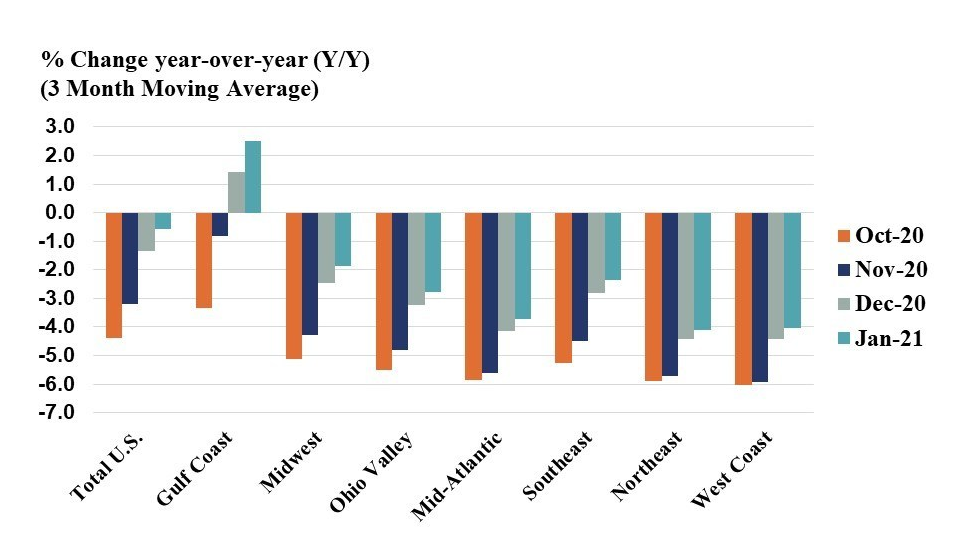 % Change year-over-year (Y/Y)
(3 Month Moving Average)

3.0
2.0
1.0
0.0
-1.0
-2.0
-3.0
-4.0
-5.0
-6.0
-7.0

Total U.S.
Gulf Coast
Midwest
Ohio Valley
Mid-Atlantic
Southeast
Northeast
West Coast

Oct-20
Nov-20
Dec-20
Jan-21