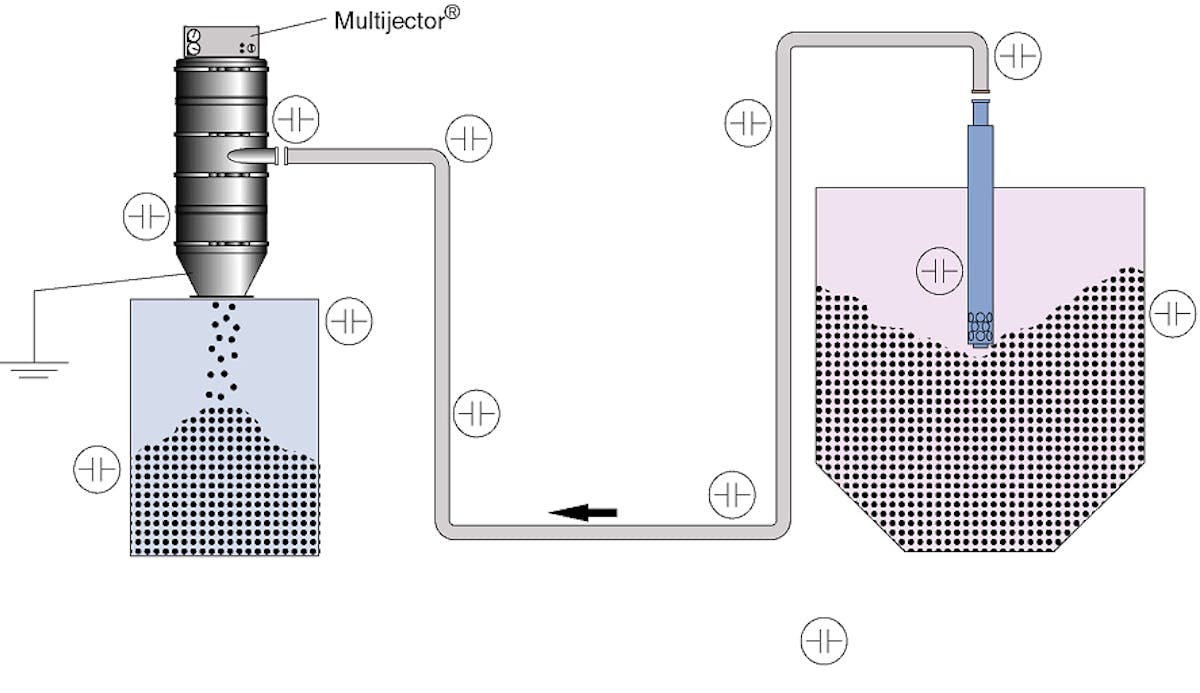 Multijector®